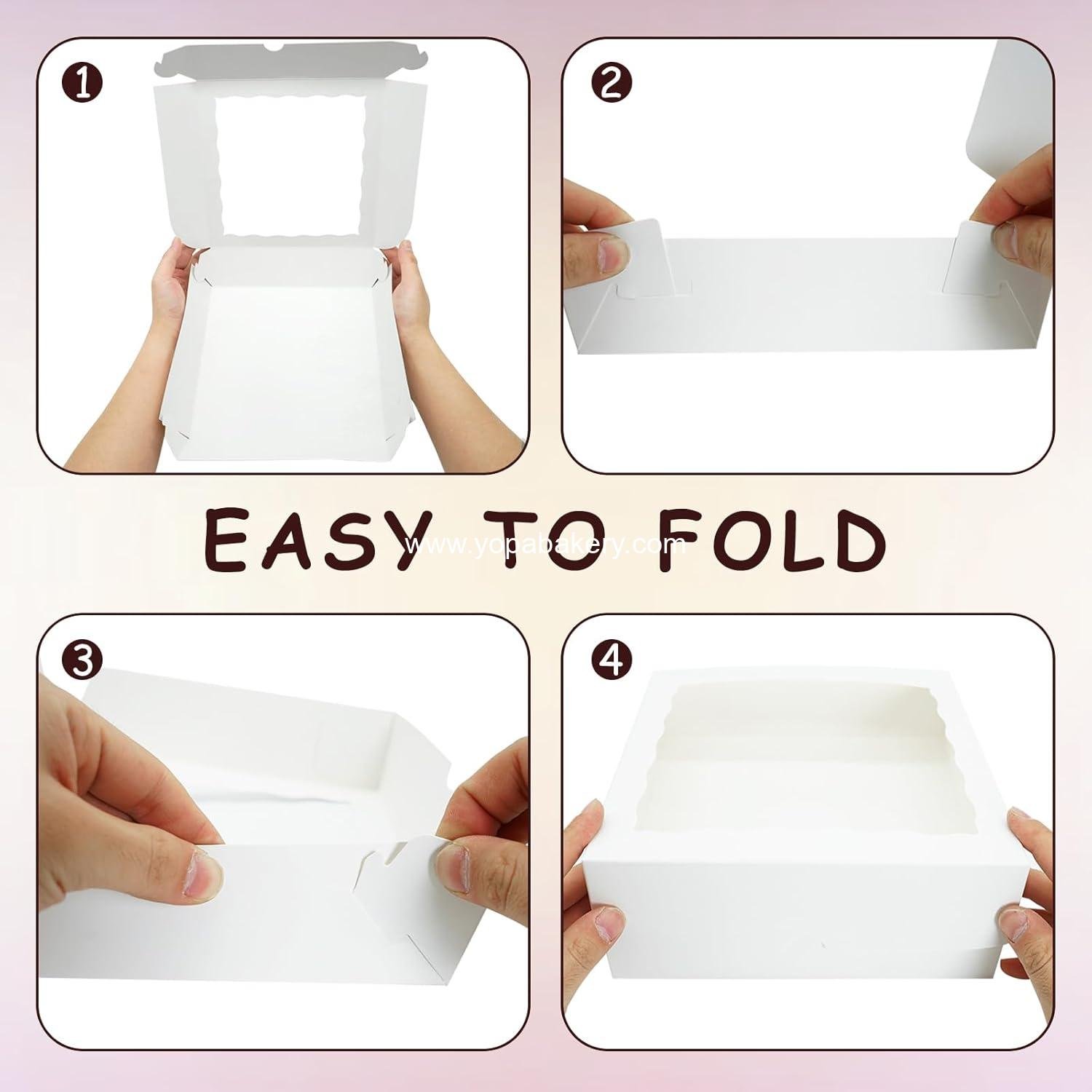 1

2

EASY TO FOLD

www.yopabakery.com

3

4