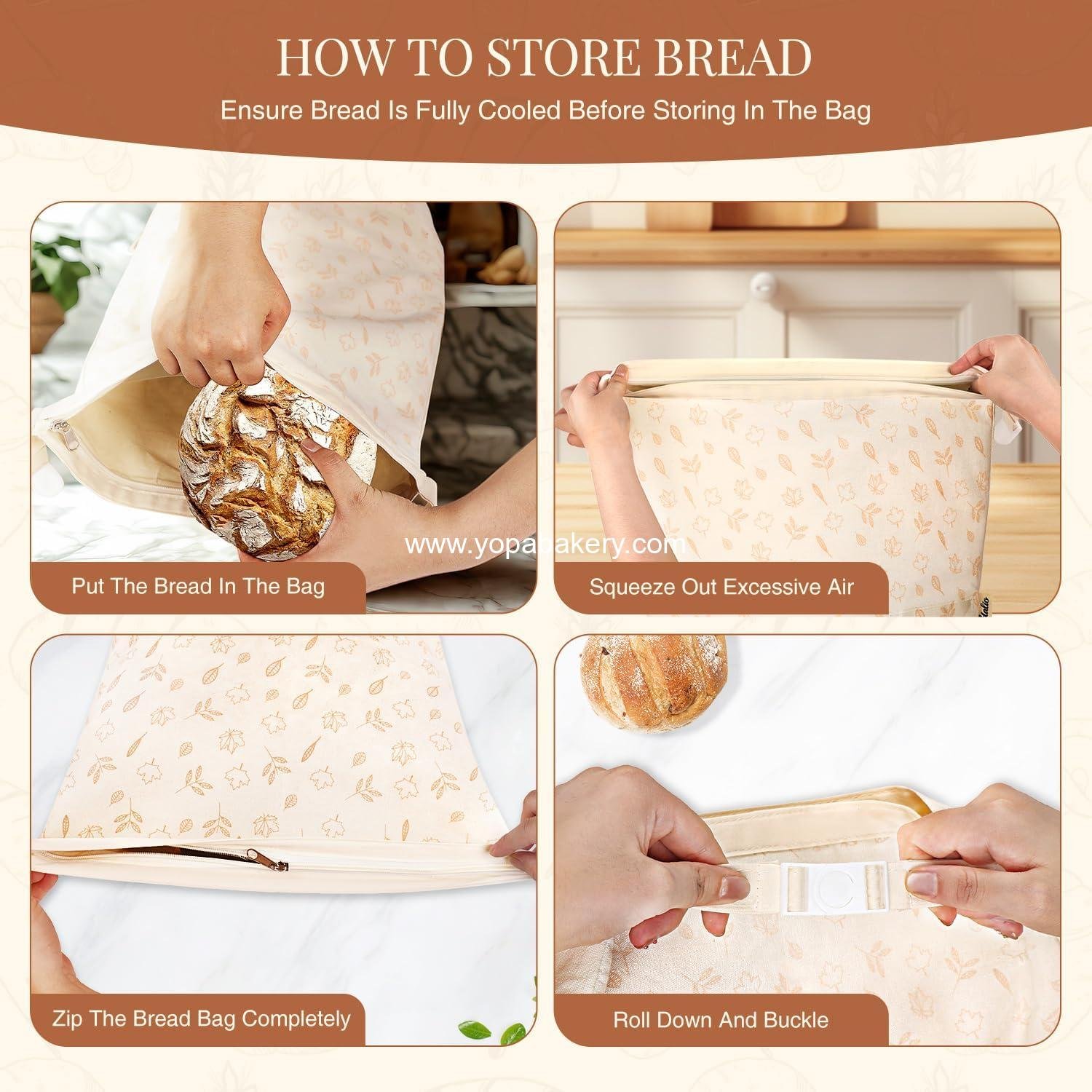 HOW TO STORE BREAD

Ensure Bread Is Fully Cooled Before Storing In The Bag

www.yopabakery.com

Put The Bread In The Bag

Squeeze Out Excessive Air

Zip The Bread Bag Completely

Roll Down And Buckle