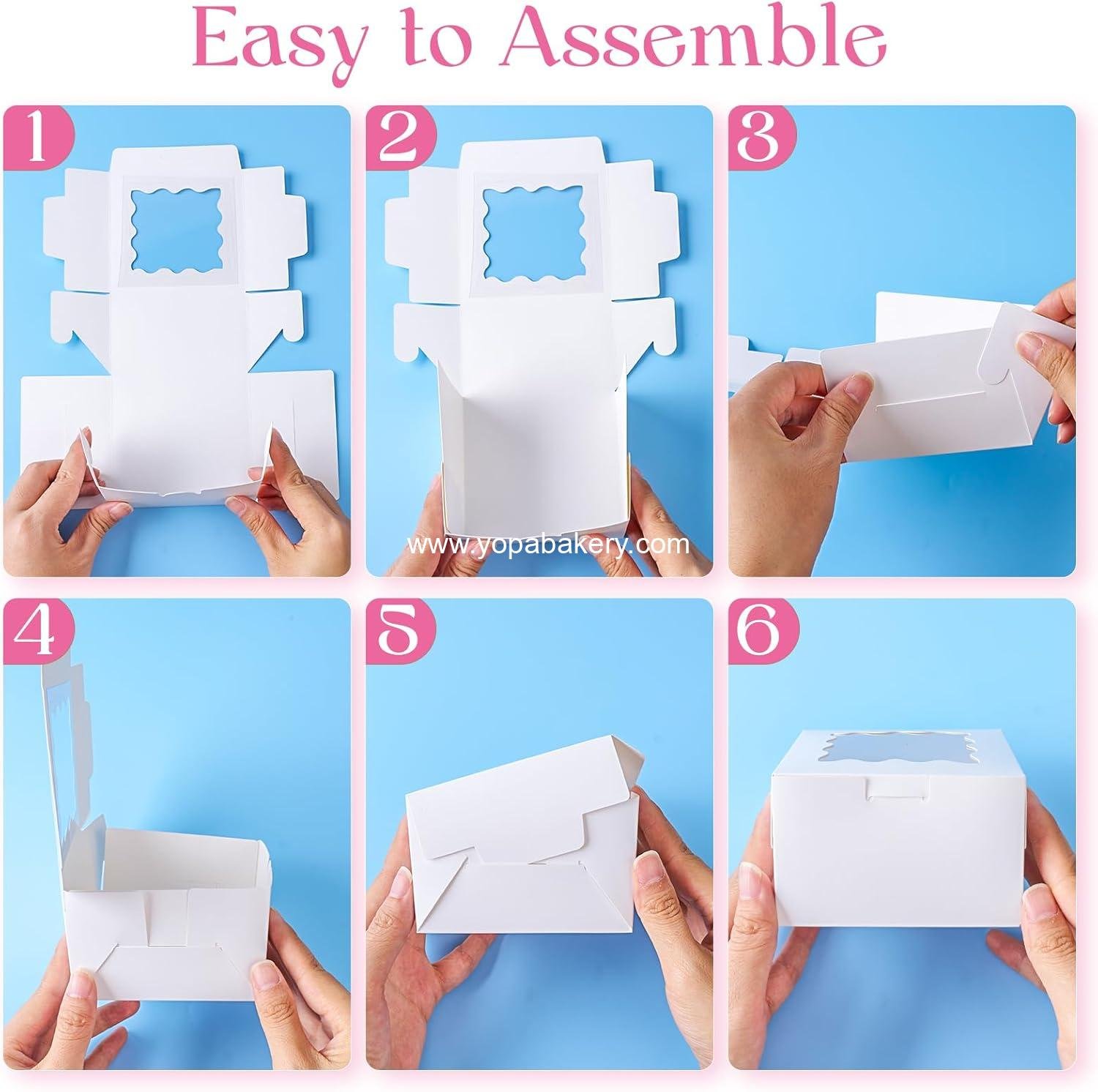 Easy to Assemble

1

2

3

www.yopabakery.com

4

5

6