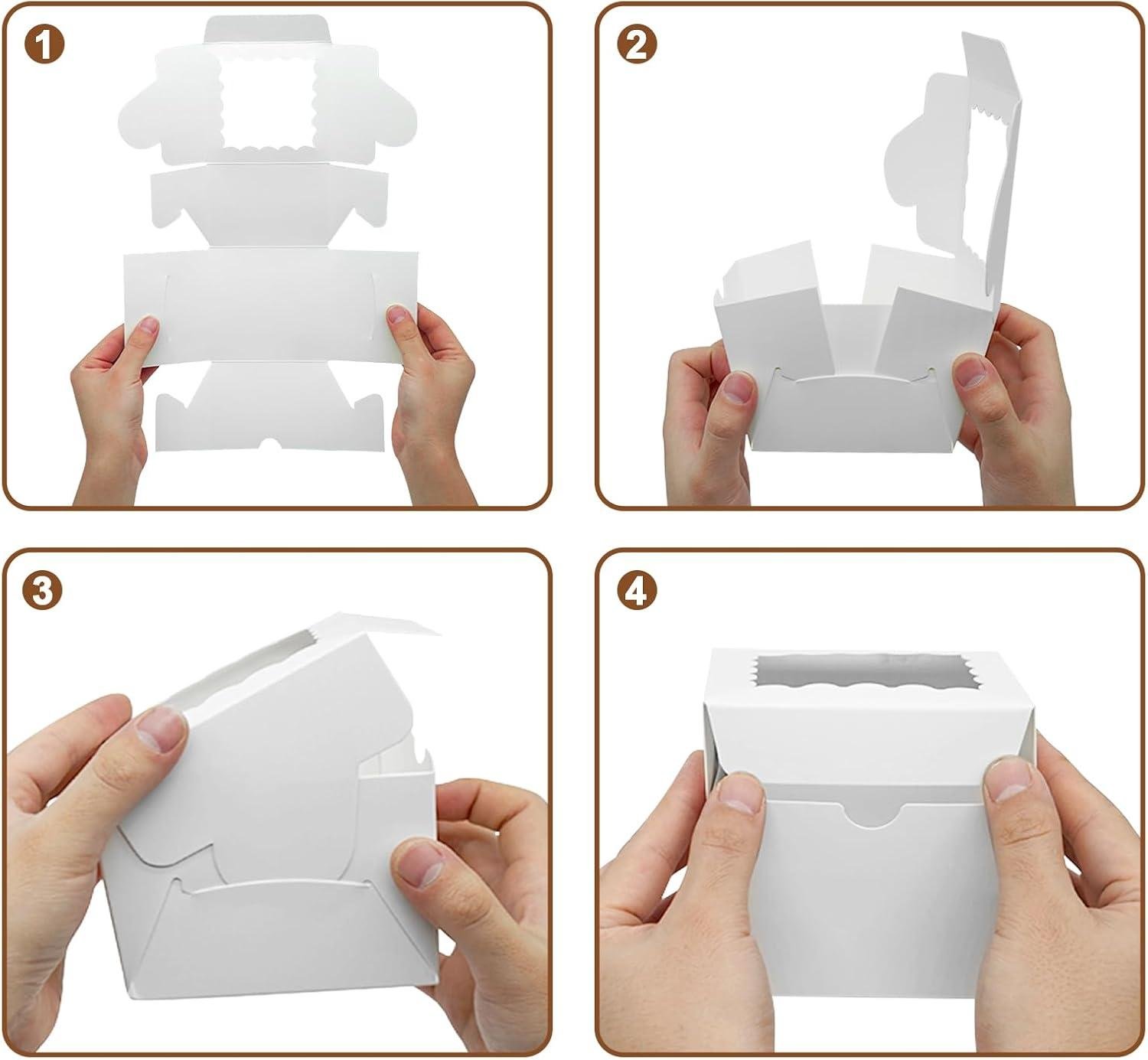 1

2

3

4