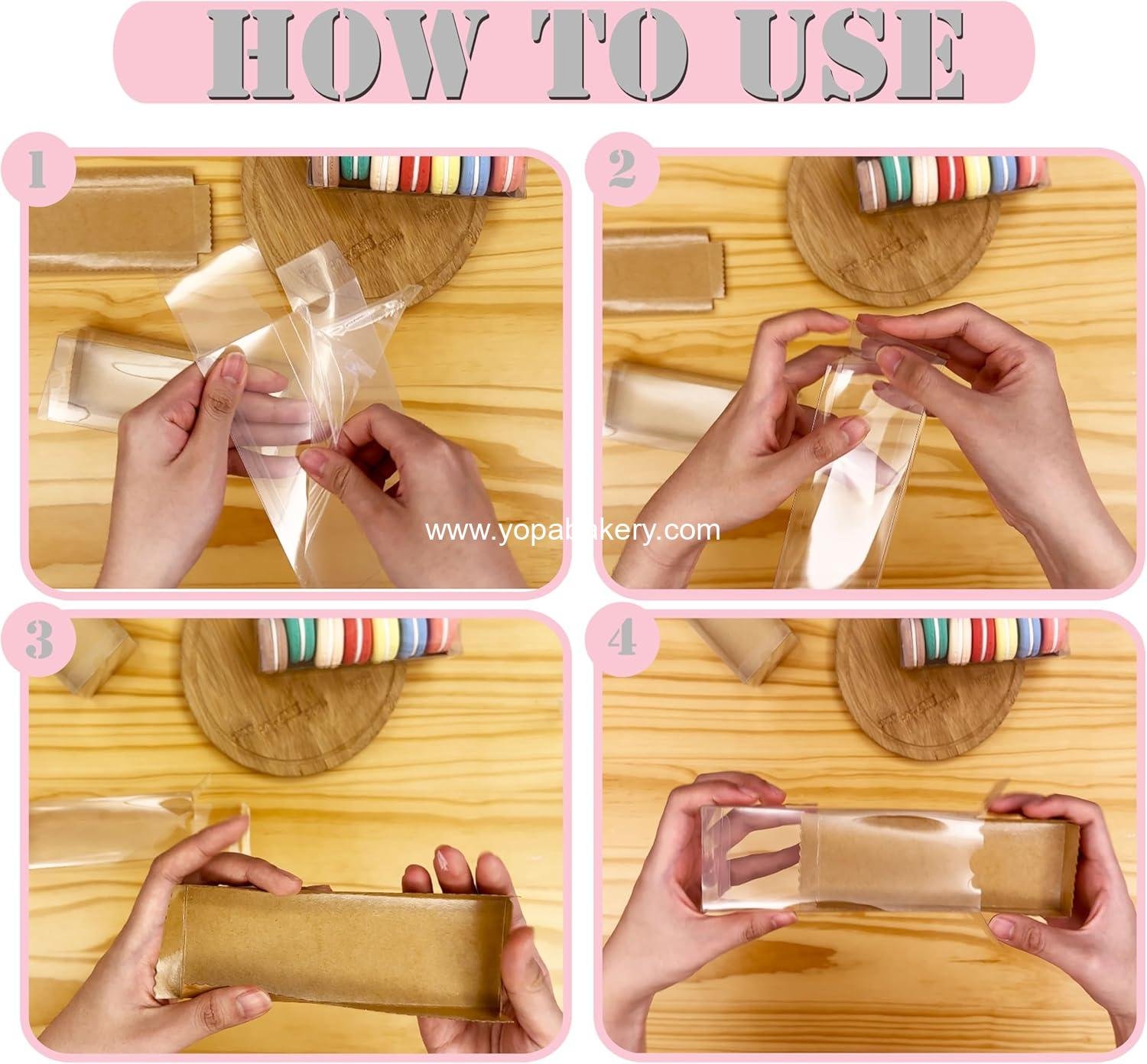 HOW TO USE

1

2

www.yopabakery.com

3

4