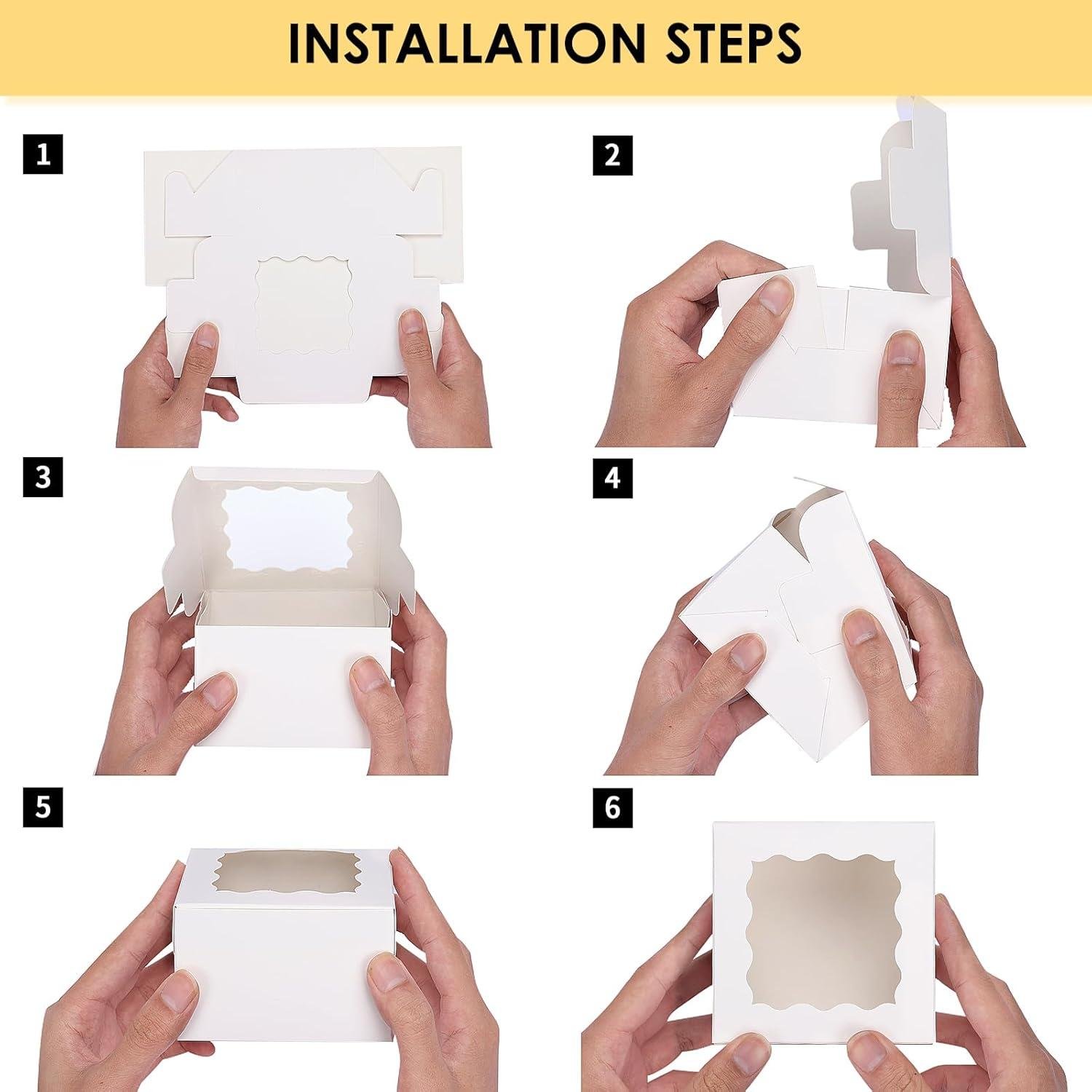 INSTALLATION STEPS

1

2

3

4

5

6