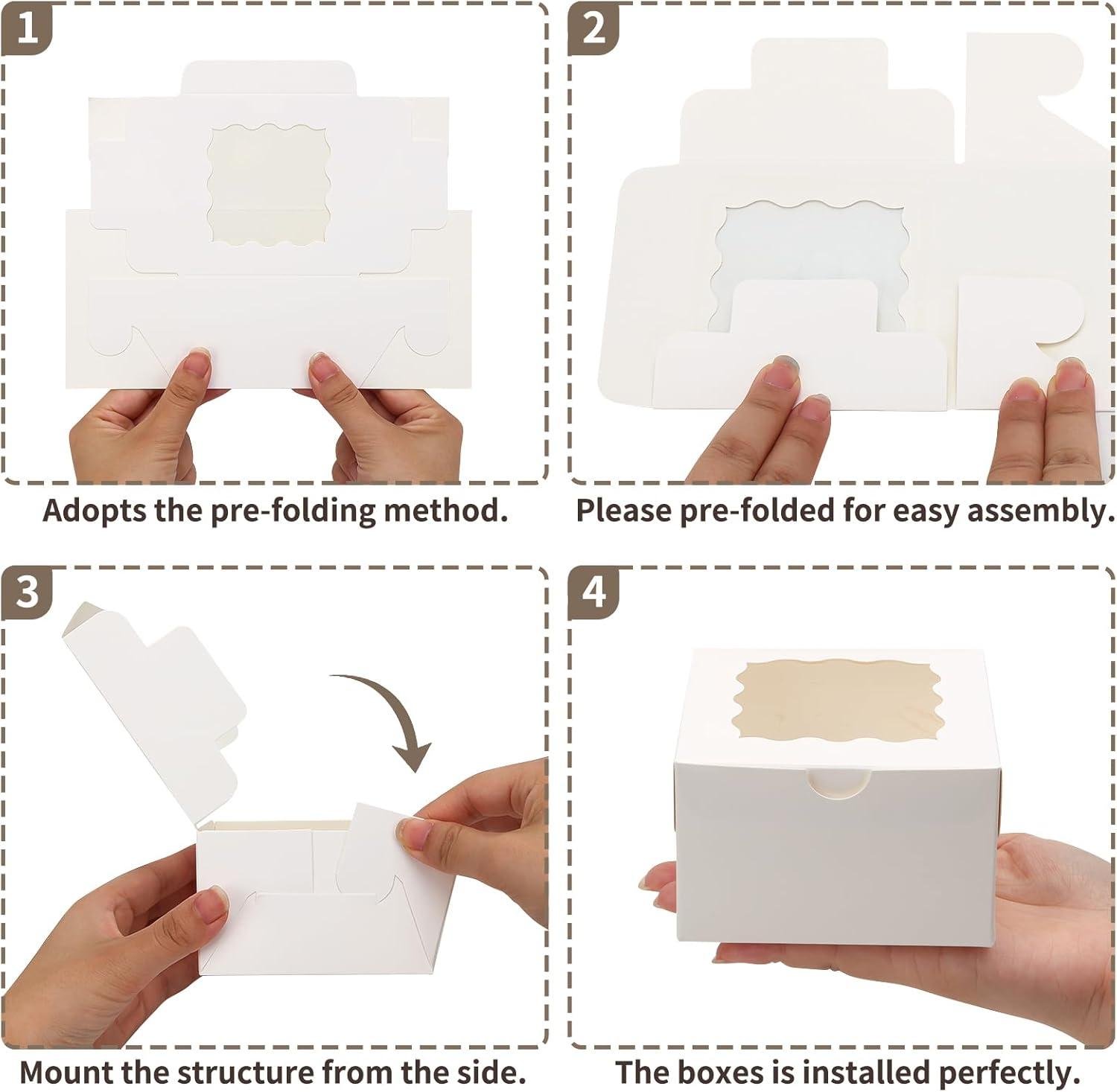 1

Adopts the pre-folding method.

2

Please pre-folded for easy assembly.

3

Mount the structure from the side.

4

The boxes is installed perfectly.