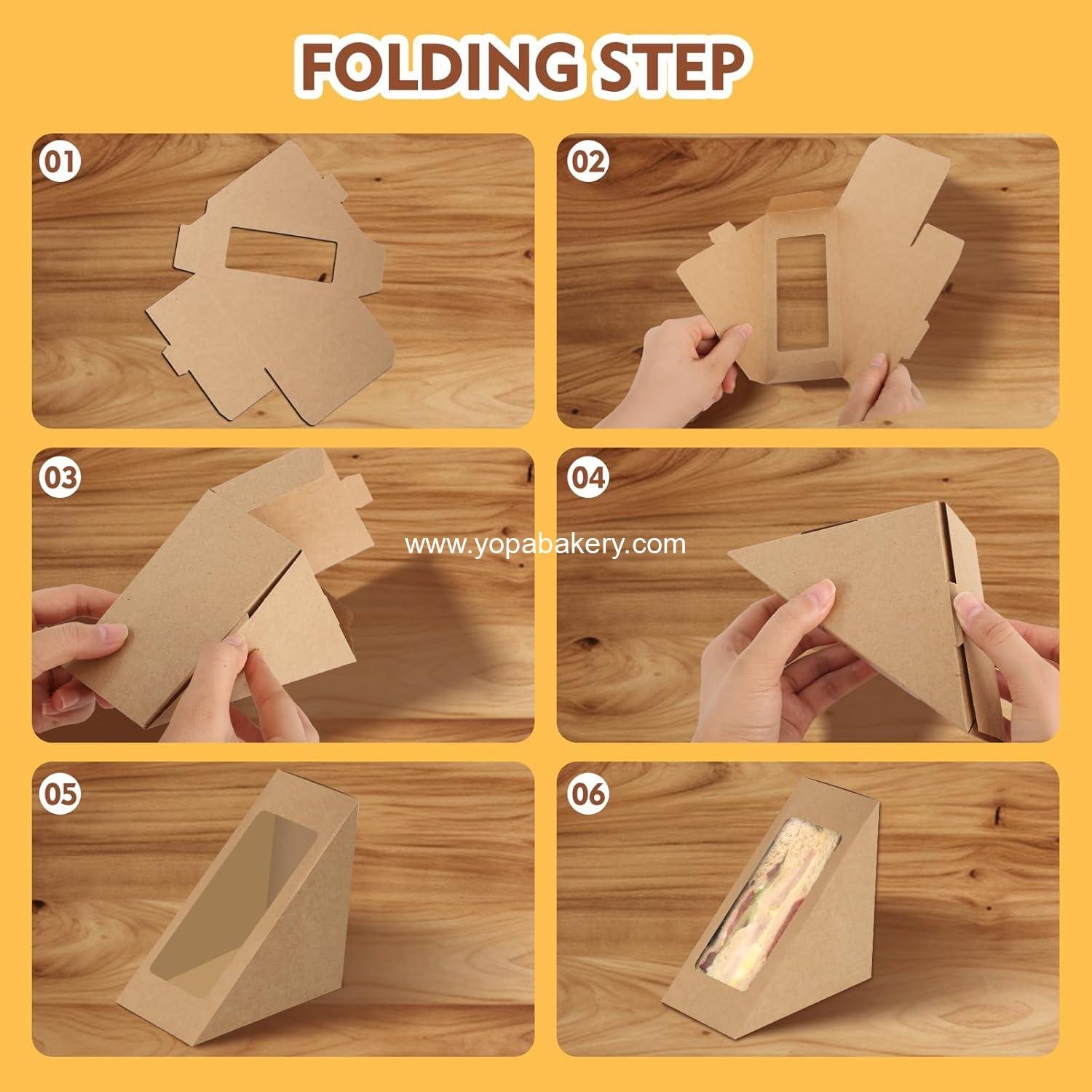 FOLDING STEP

01

02

03

www.yopabakery.com

04

05

06