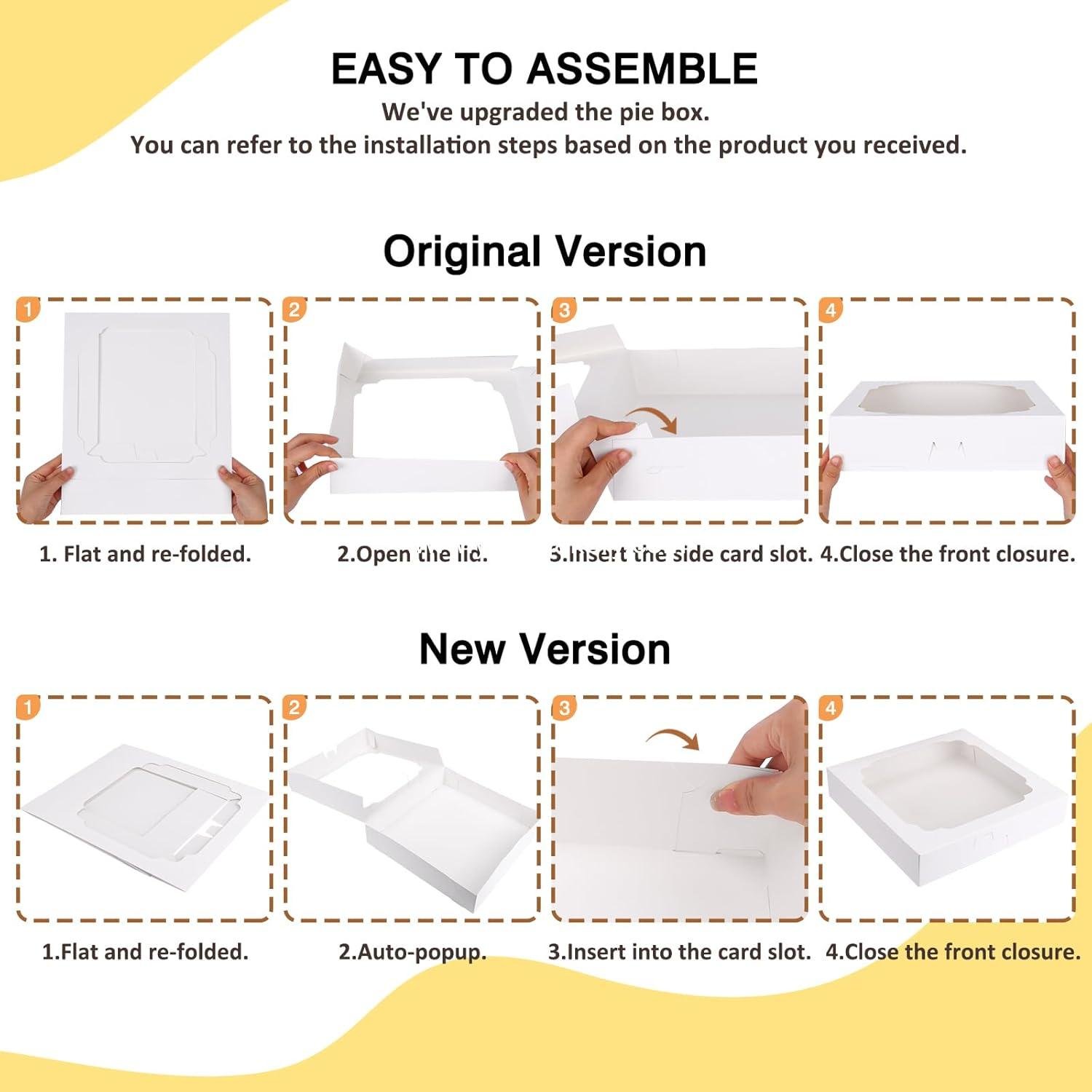 EASY TO ASSEMBLE
We've upgraded the pie box.
You can refer to the installation steps based on the product you received.

Original Version

1

2

3

4

1. Flat and re-folded.

2.Open the lid.

3.Insert the side card slot.

4.Close the front closure.

New Version

1

2

3

4

1.Flat and re-folded.

2.Auto-popup.

3.Insert into the card slot.

4.Close the front closure.