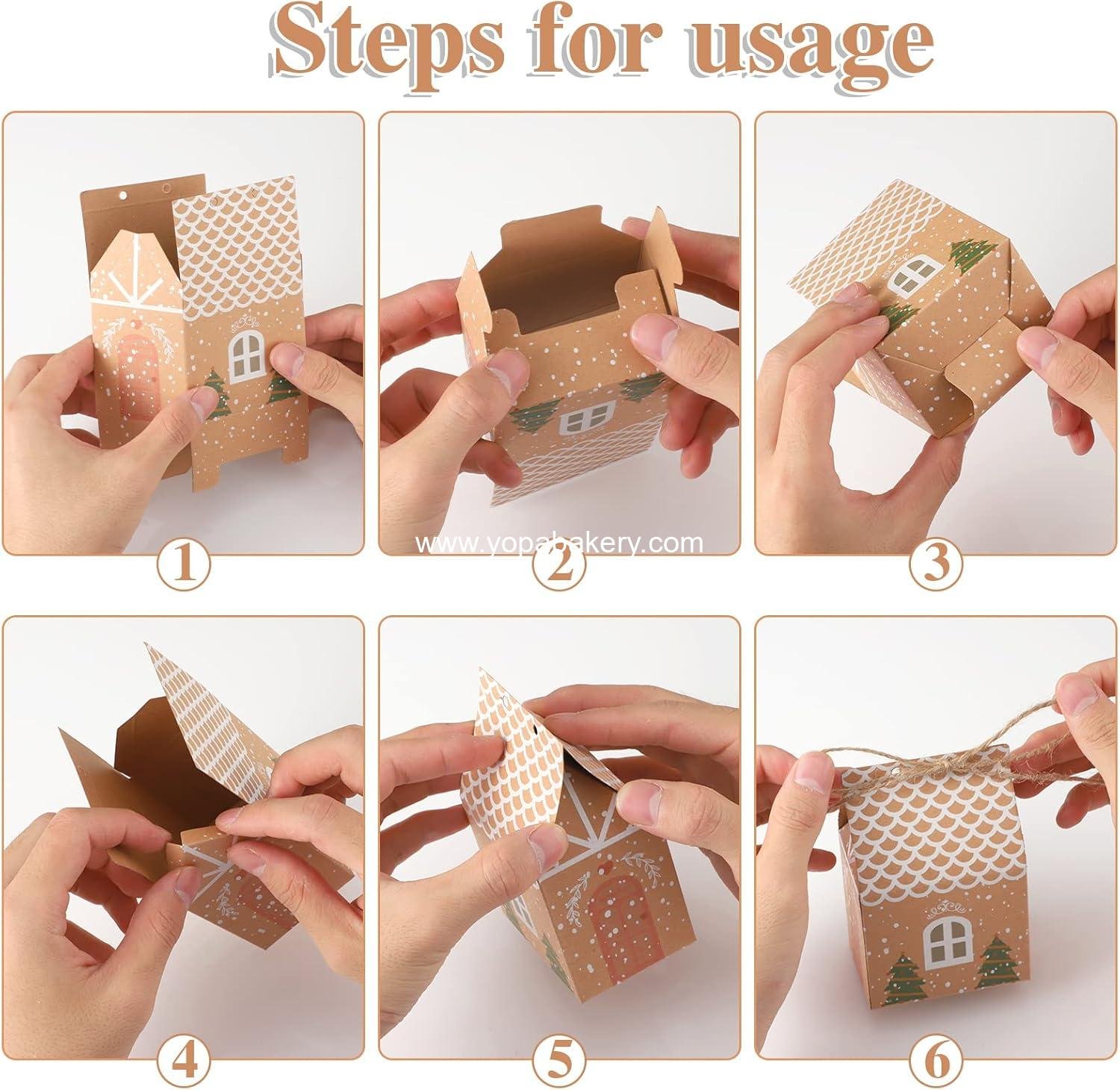 Steps for usage

1

www.yopabakery.com

2

3

4

5

6