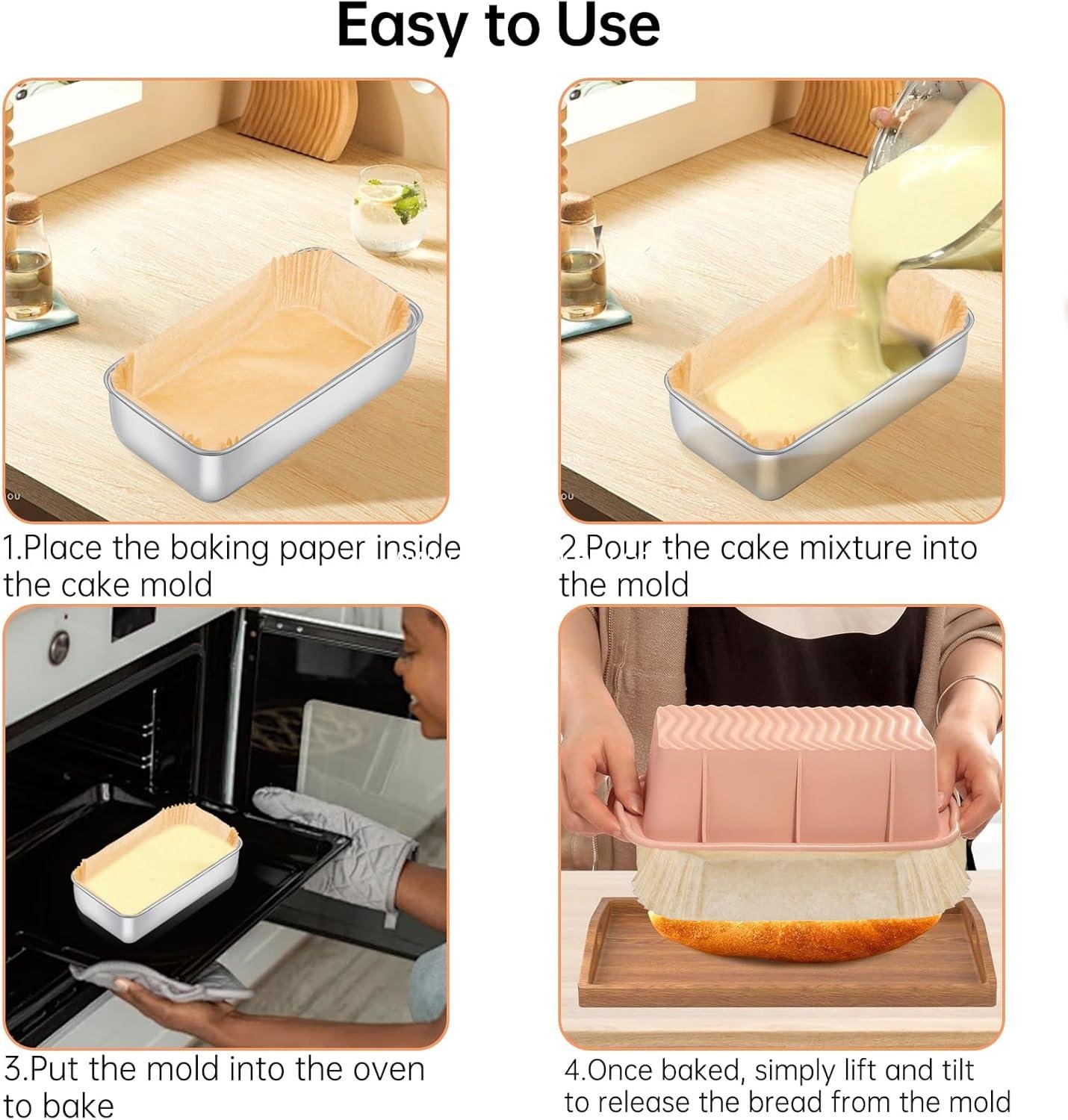 Easy to Use

1.Place the baking paper inside the cake mold

2.Pour the cake mixture into the mold

3.Put the mold into the oven to bake

4.Once baked, simply lift and tilt to release the bread from the mold