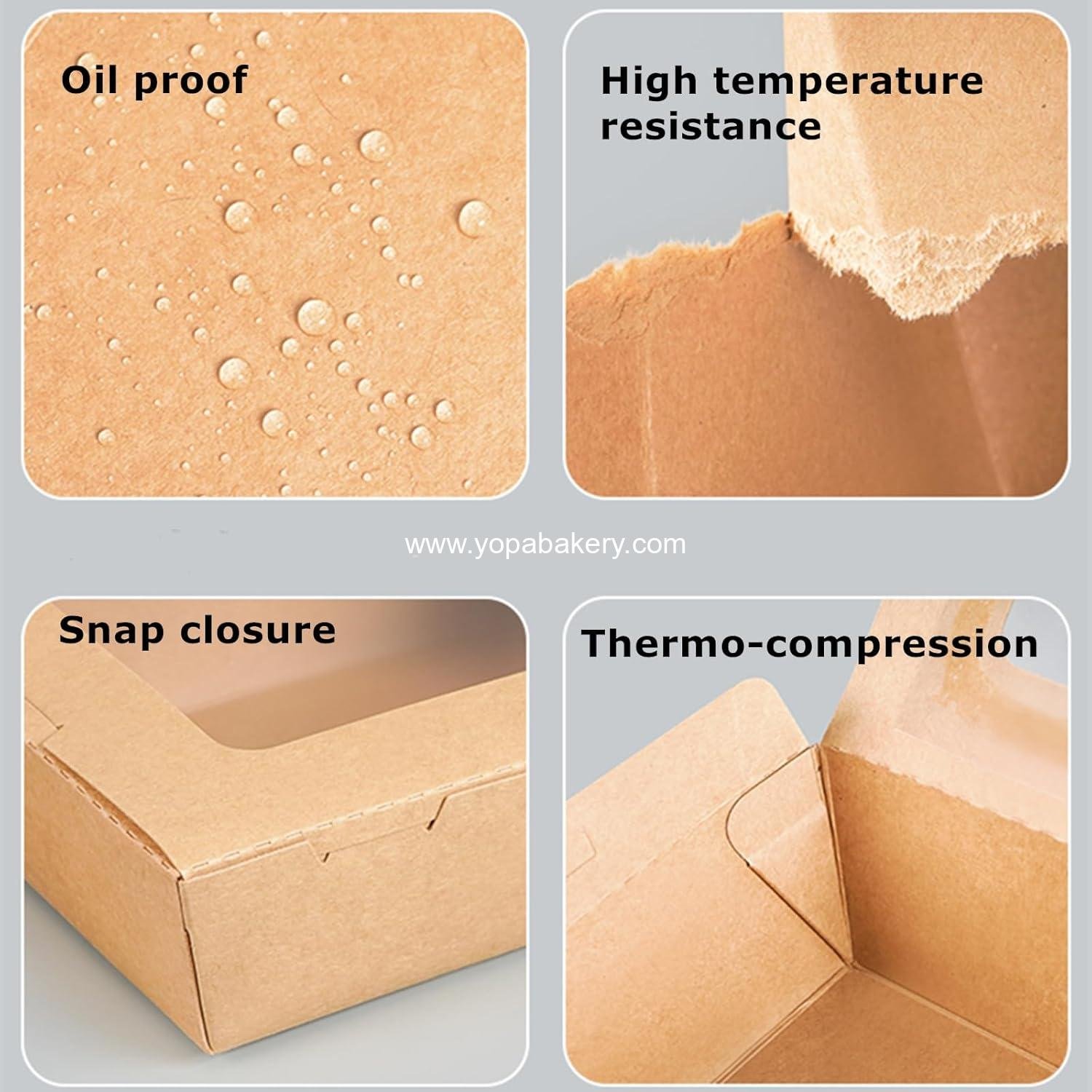 Oil proof

High temperature resistance

www.yopabakery.com

Snap closure

Thermo-compression