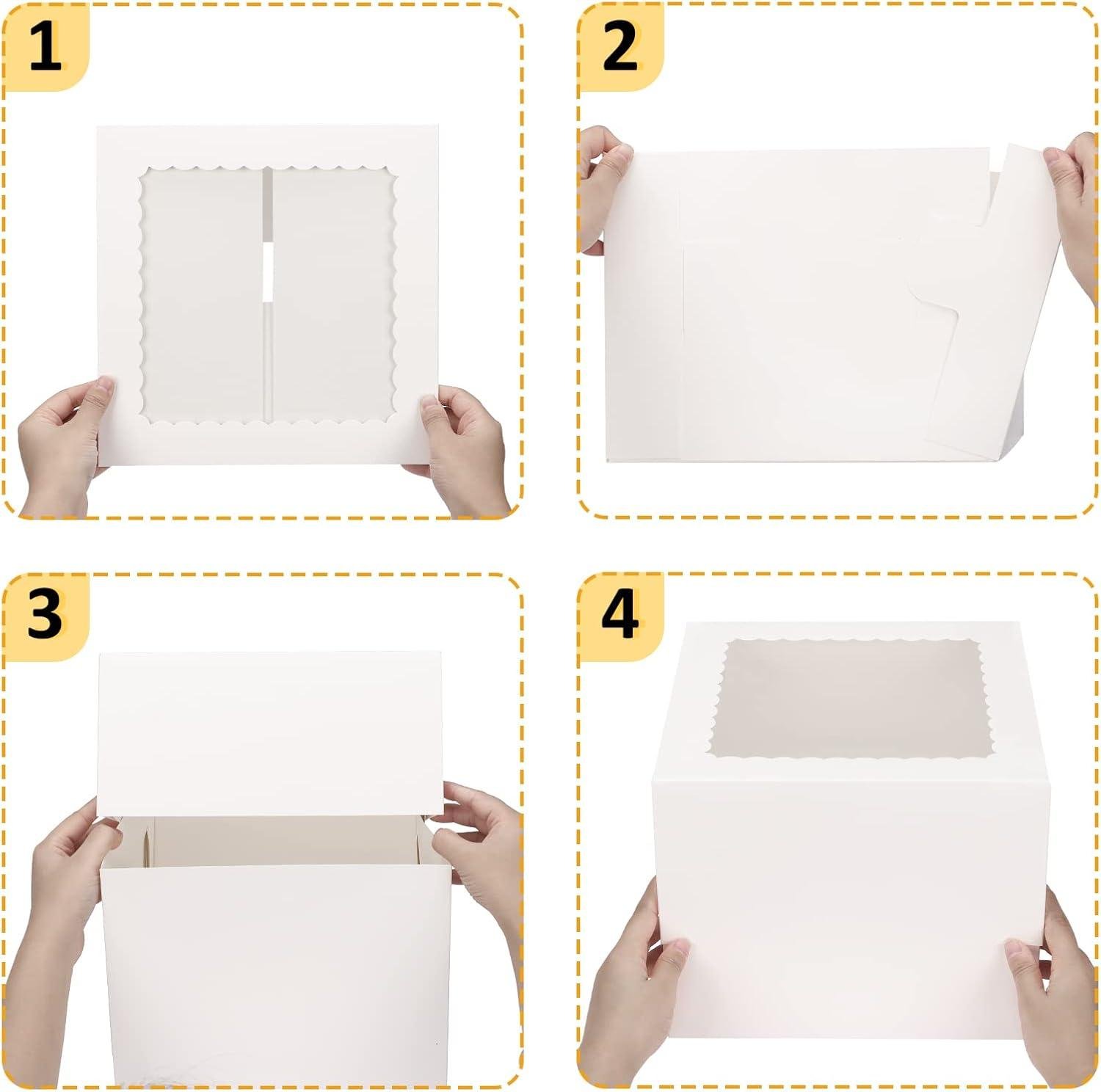 1

2

3

4