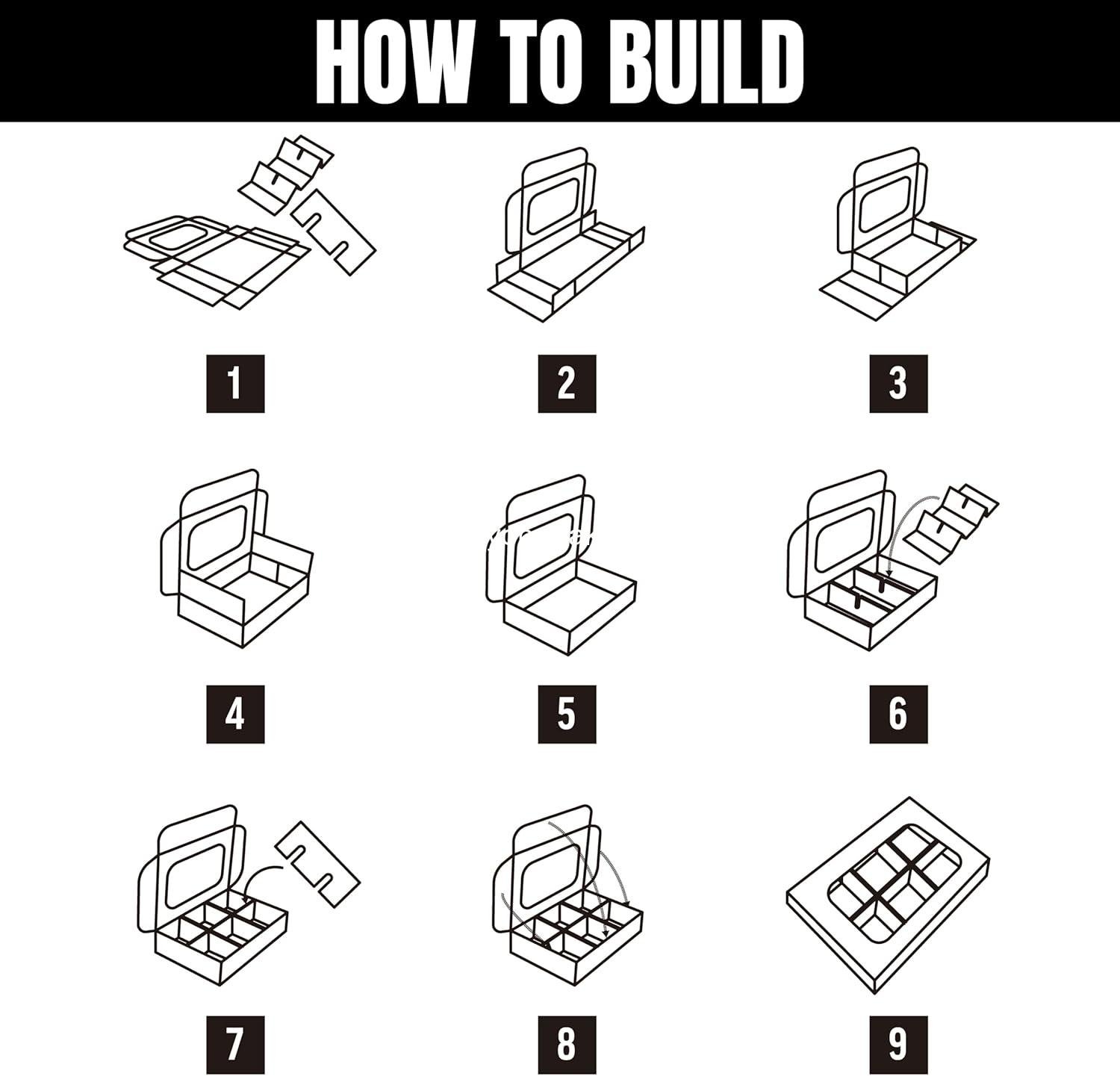 HOW TO BUILD

1

2

3

4

5

6

7

8

9