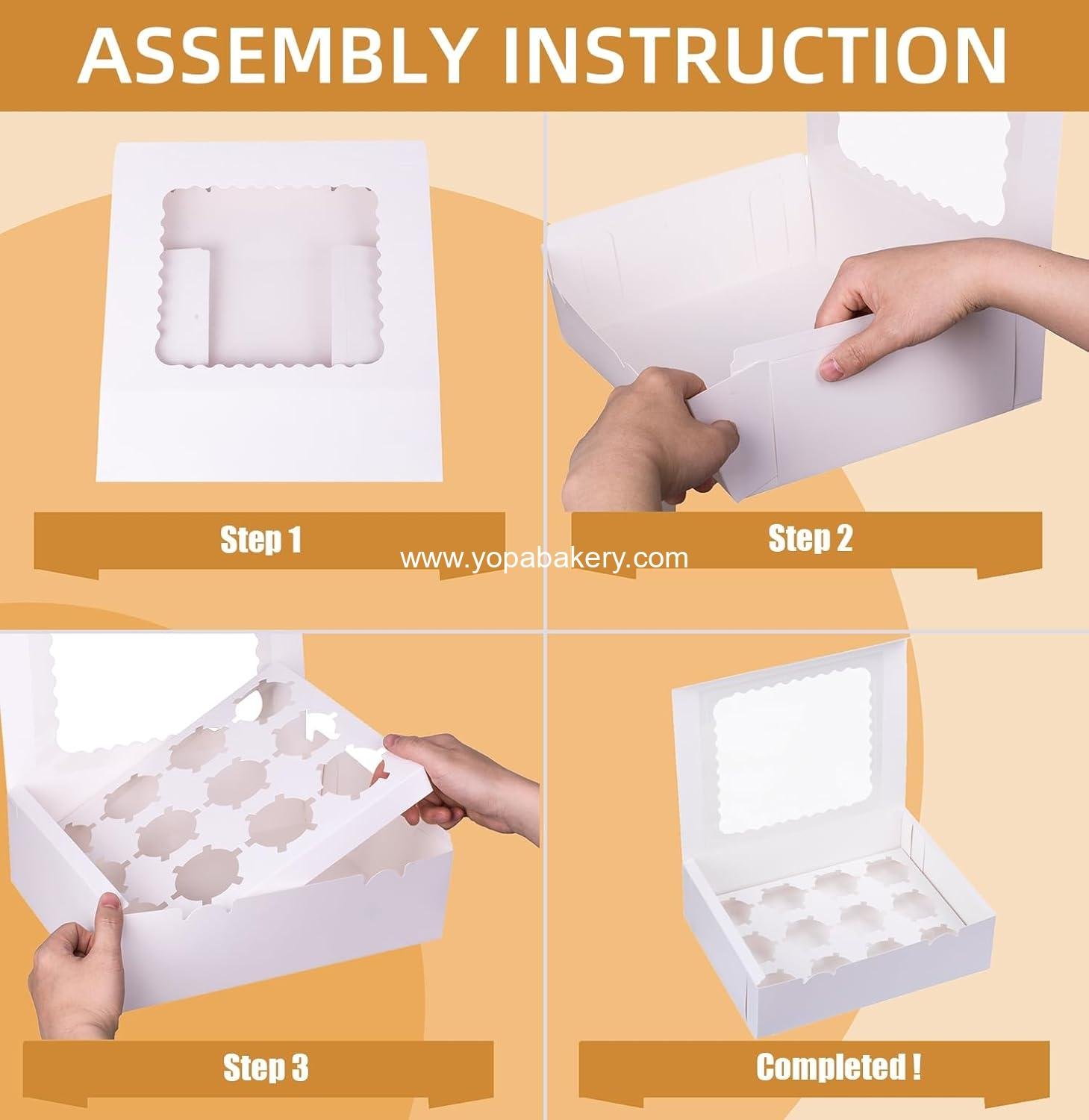 ASSEMBLY INSTRUCTION

Step 1

Step 2

www.yopabakery.com

Step 3

Completed !