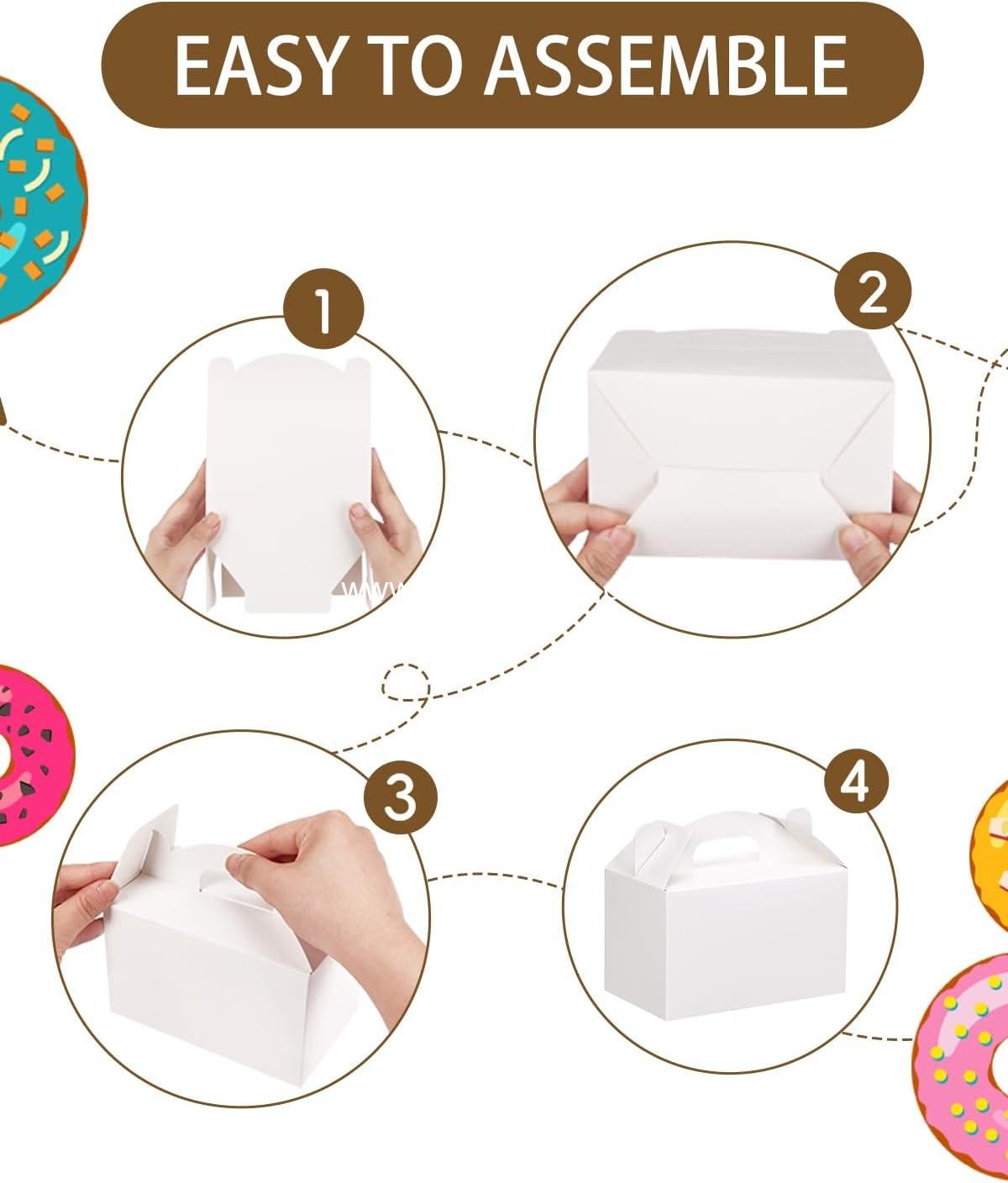 EASY TO ASSEMBLE

1

2

3

4