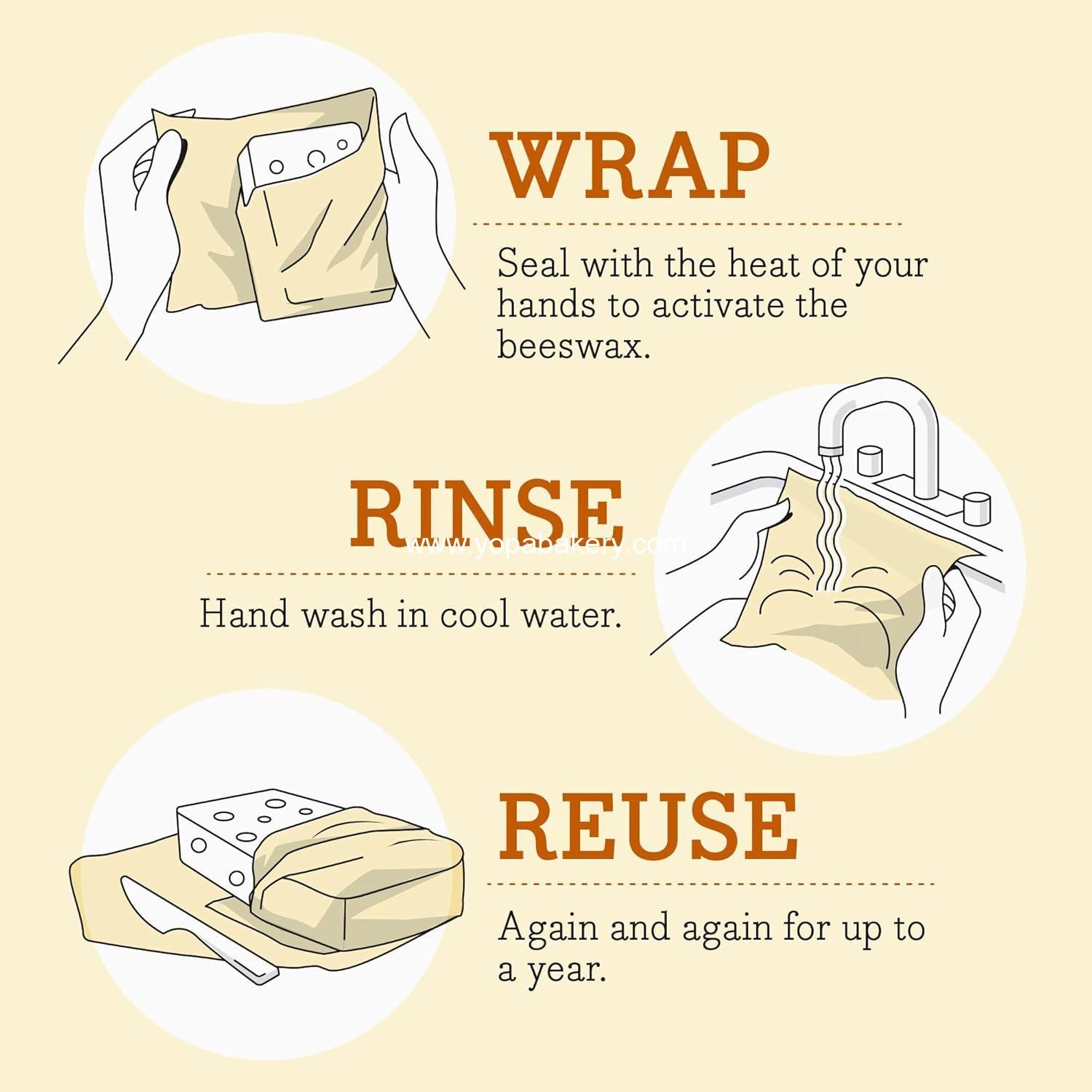 WRAP

Seal with the heat of your hands to activate the beeswax.

RINSE

www.yopabakery.com

Hand wash in cool water.

REUSE

Again and again for up to a year.