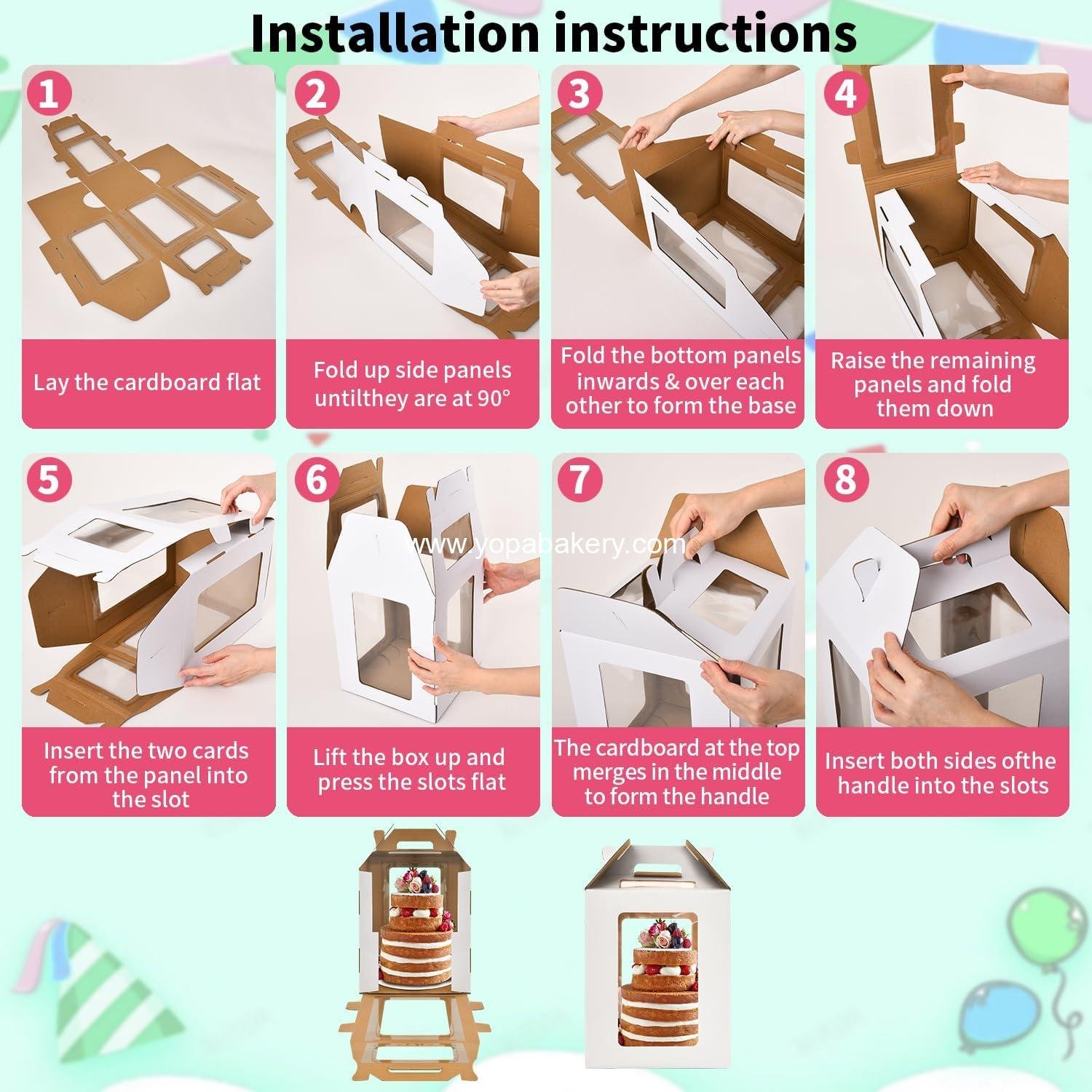 Installation instructions

1

Lay the cardboard flat

2

Fold up side panels untilthey are at 90°

3

Fold the bottom panels inwards & over each other to form the base

4

Raise the remaining panels and fold them down

5

Insert the two cards from the panel into the slot

6

www.yopabakery.com

Lift the box up and press the slots flat

7

The cardboard at the top merges in the middle to form the handle

8

Insert both sides ofthe handle into the slots