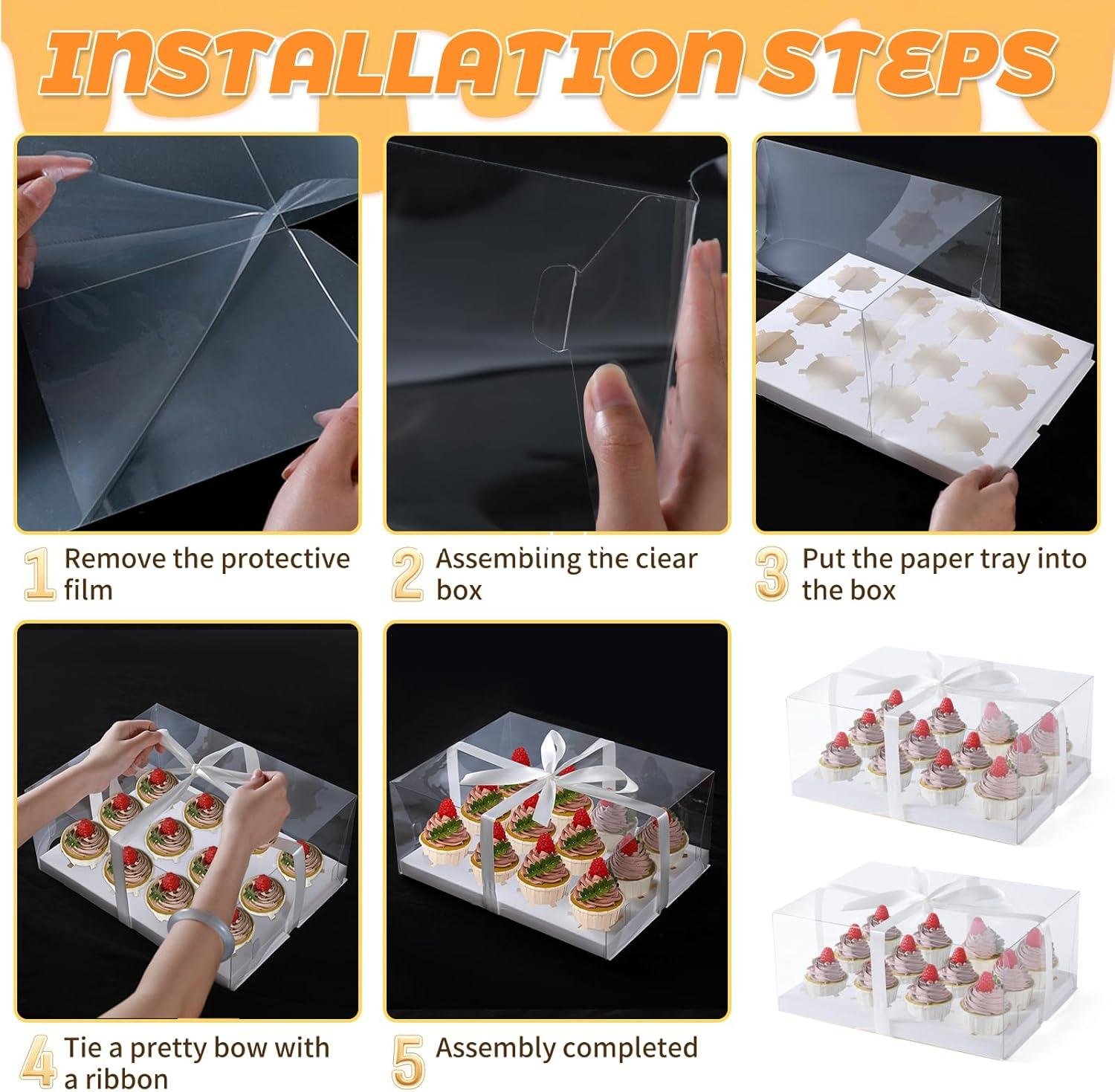 INSTALLATION STEPS

1 Remove the protective film

2 Assembling the clear box

3 Put the paper tray into the box

4 Tie a pretty bow with a ribbon

5 Assembly completed