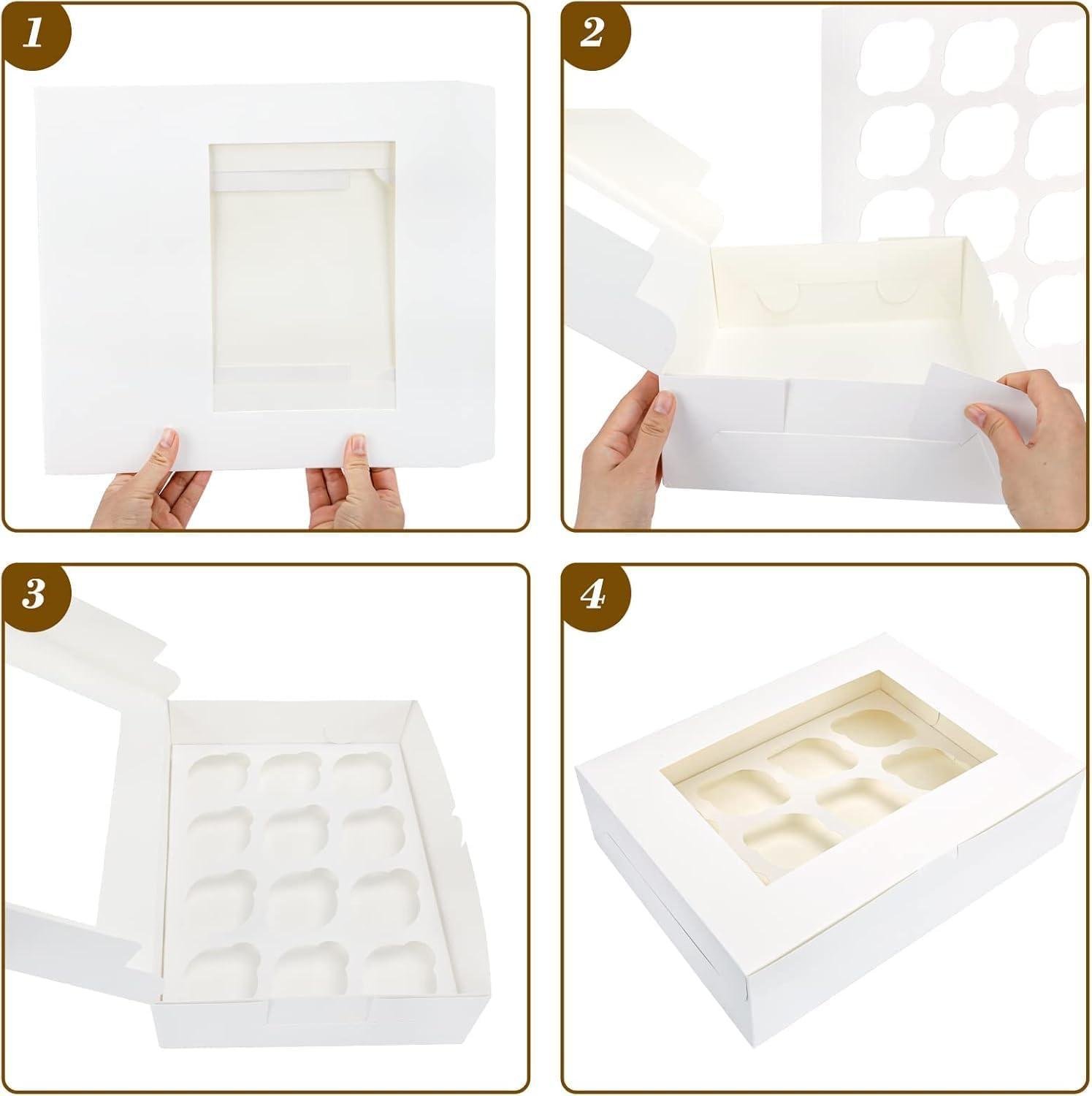 1

2

3

4