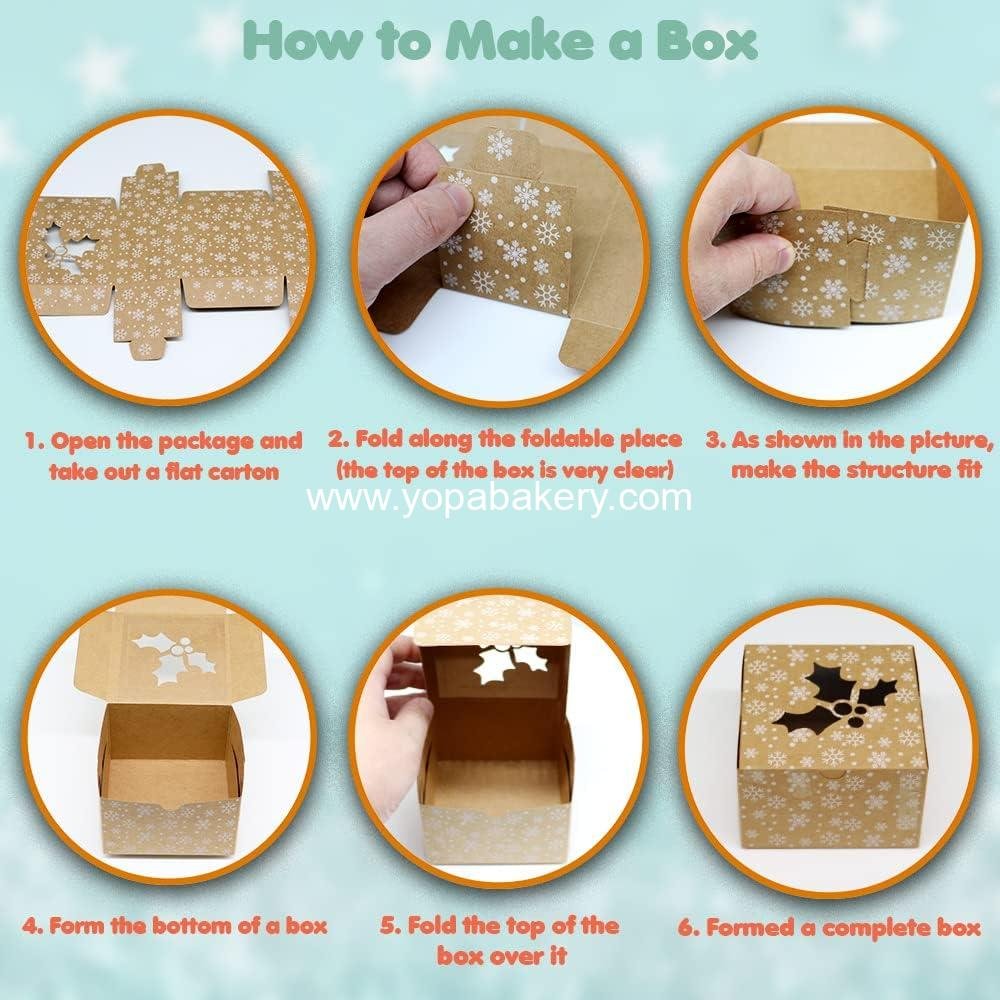 How to Make a Box

1. Open the package and take out a flat carton

2. Fold along the foldable place (the top of the box is very clear)

3. As shown in the picture, make the structure fit

www.yopabakery.com

4. Form the bottom of a box

5. Fold the top of the box over it

6. Formed a complete box