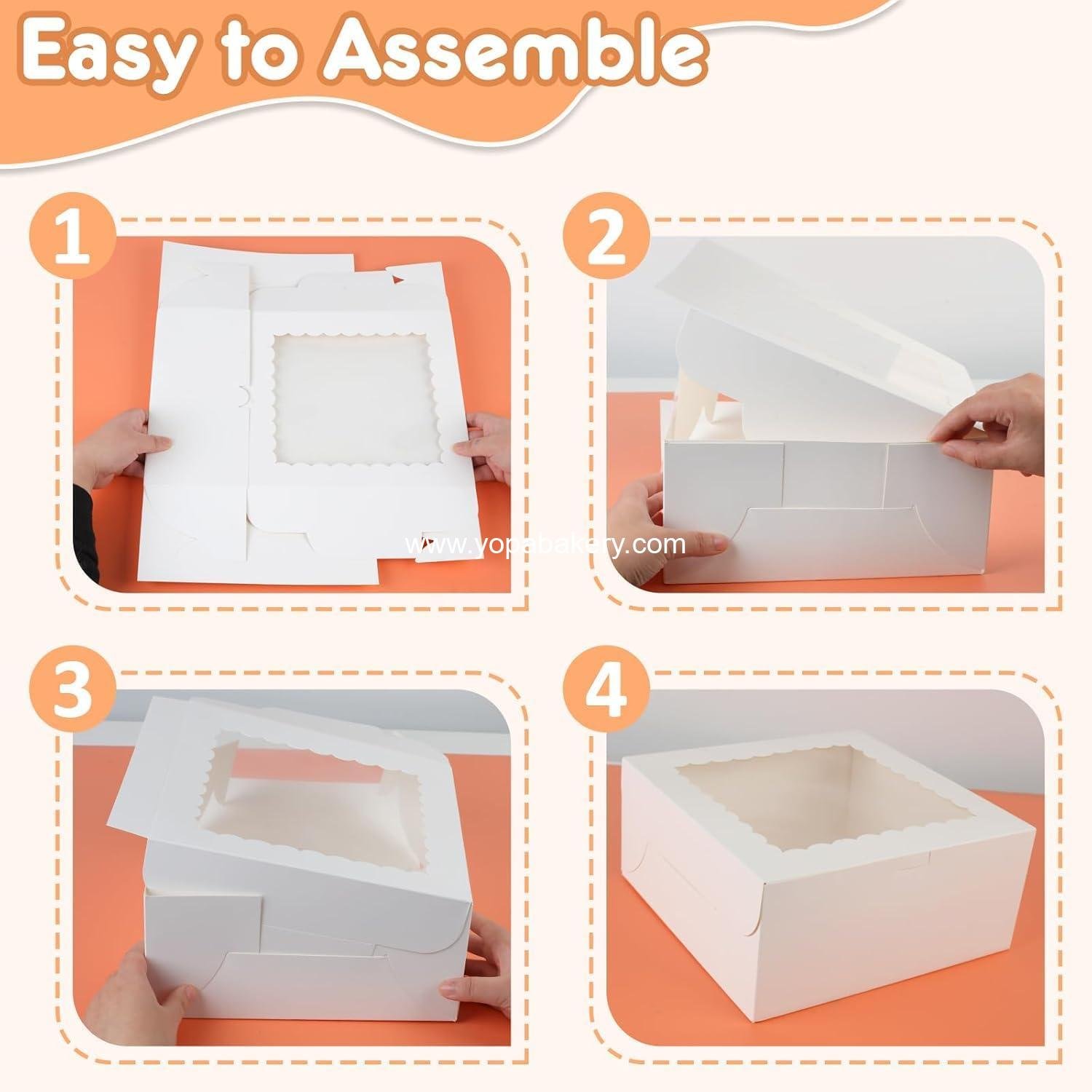 Easy to Assemble

1

2

www.vopabakery.com

3

4