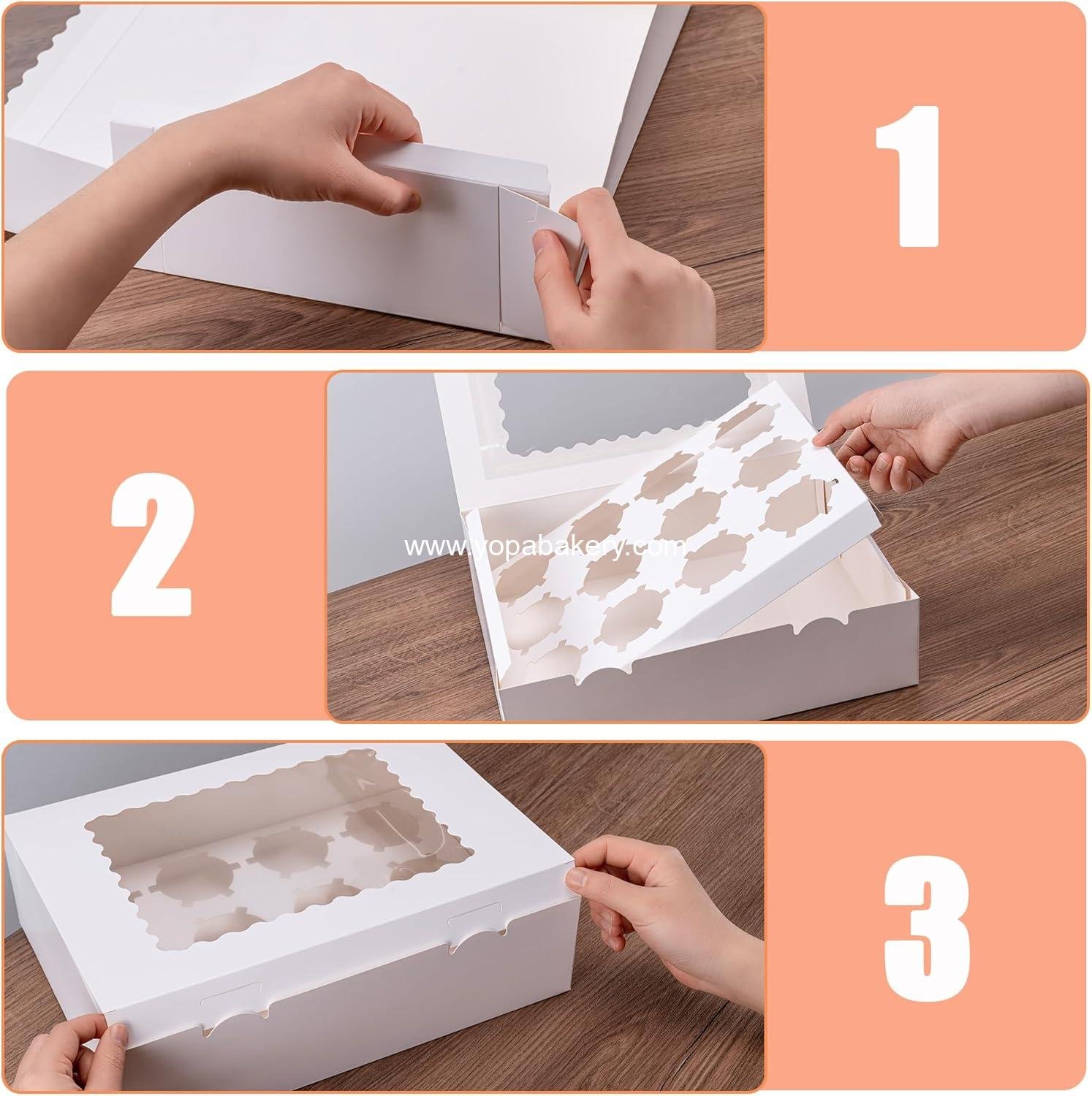 1

2

www.yopabakery.com

3