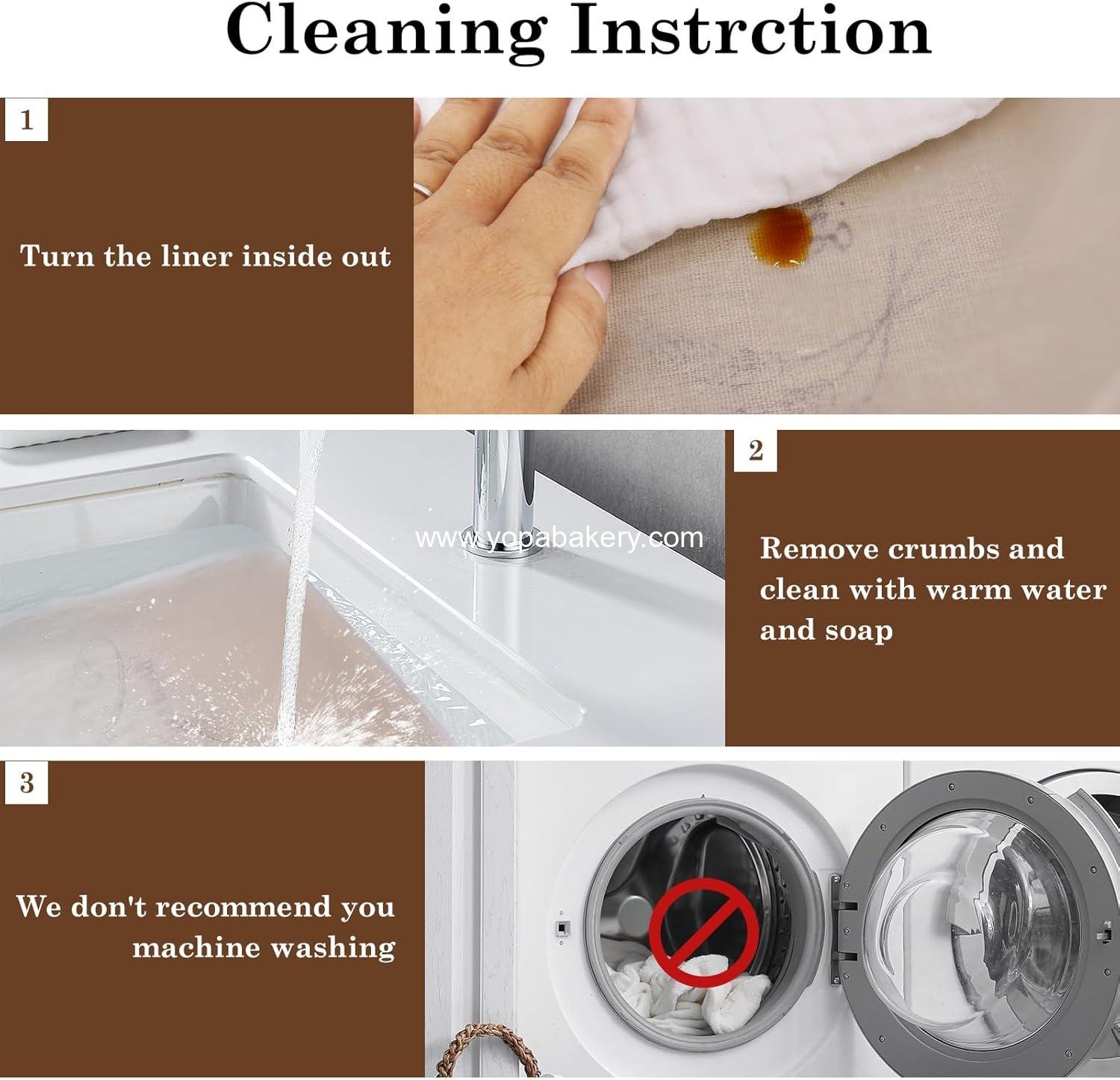 Cleaning Instrction

1

Turn the liner inside out

www.yopabakery.com

2

Remove crumbs and clean with warm water and soap

3

We don't recommend you machine washing