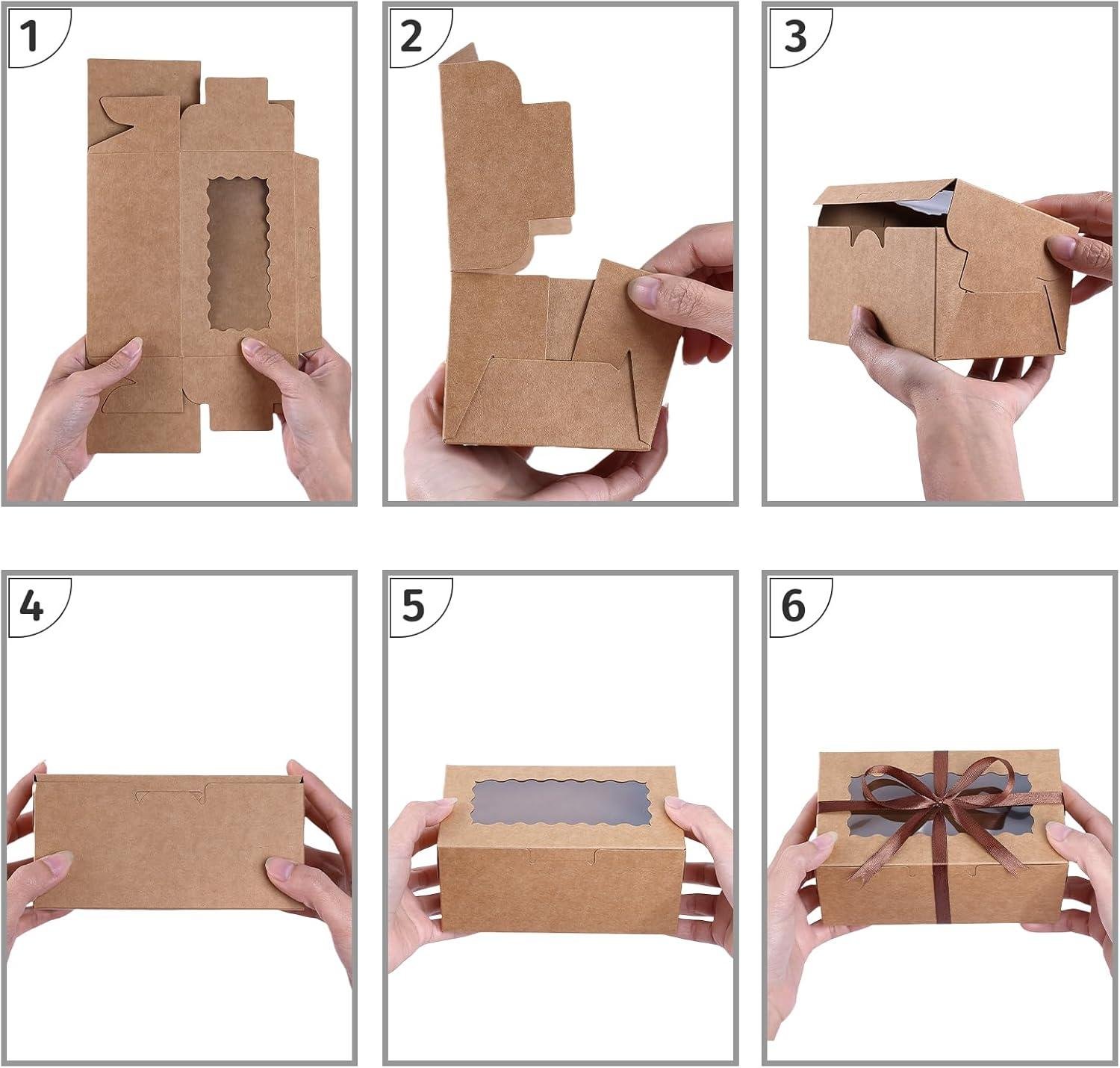 1

2

3

4

5

6