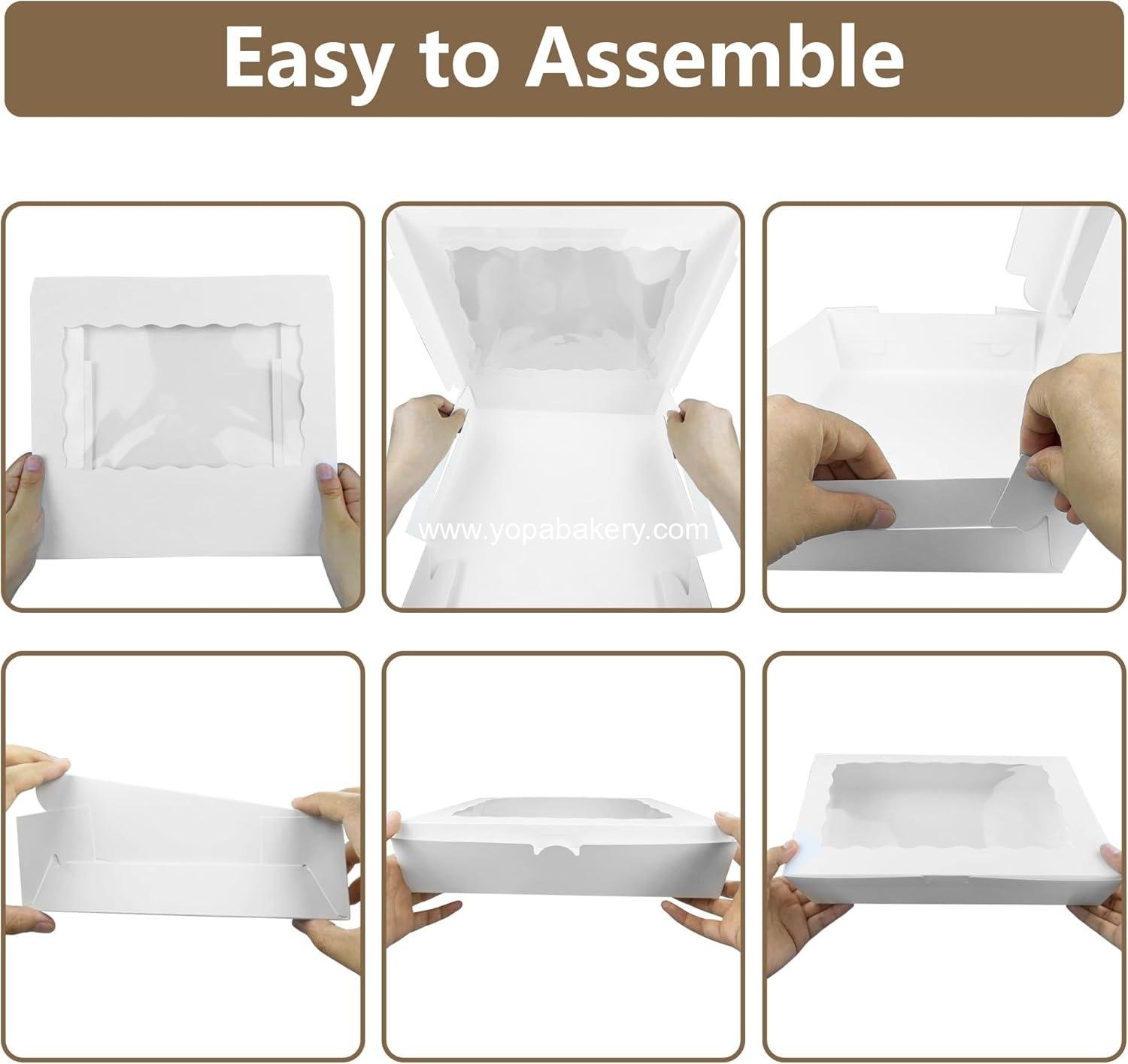 Easy to Assemble

www.yopabakery.com