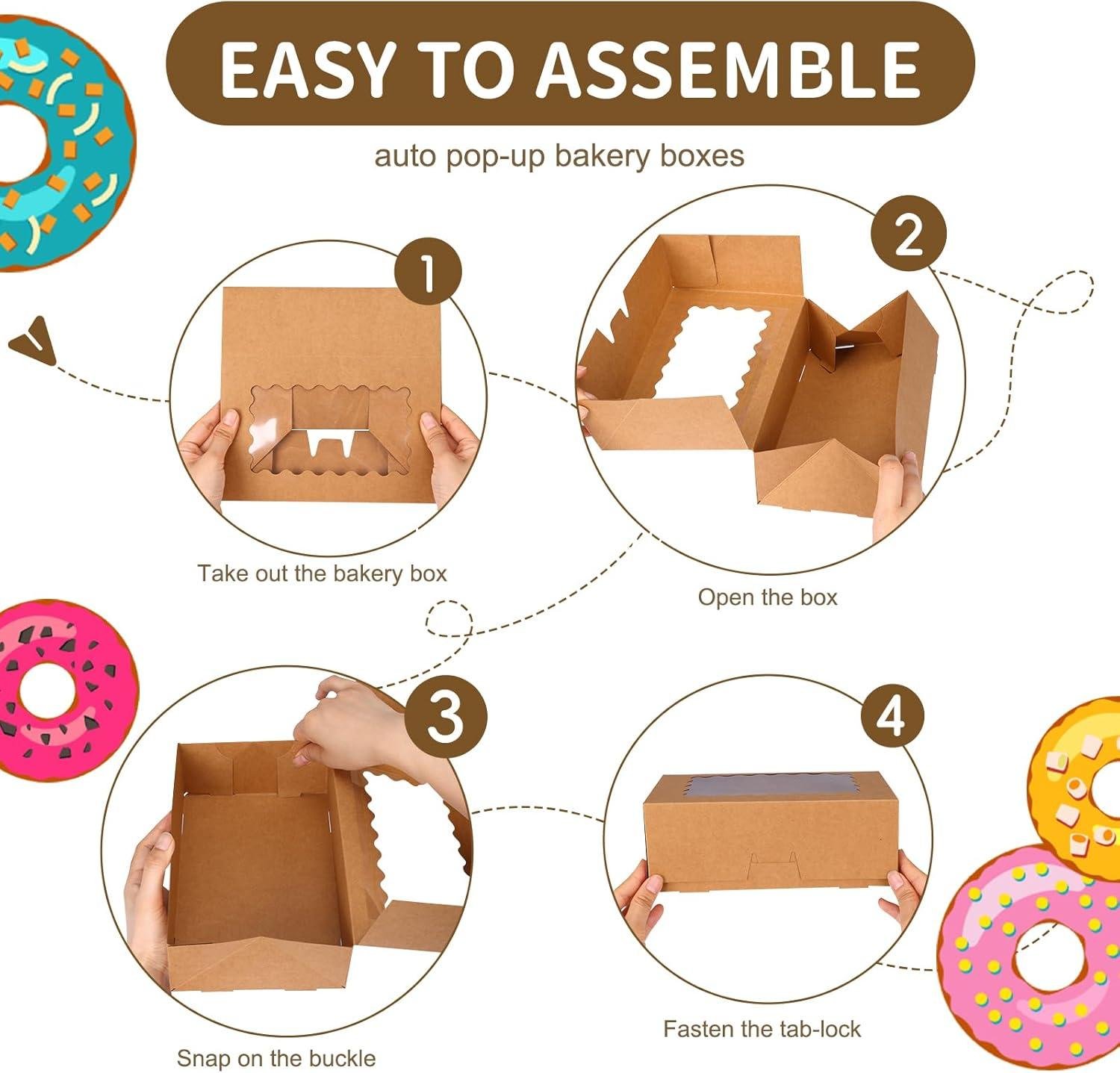 EASY TO ASSEMBLE

auto pop-up bakery boxes

1

Take out the bakery box

2

Open the box

3

Snap on the buckle

4

Fasten the tab-lock